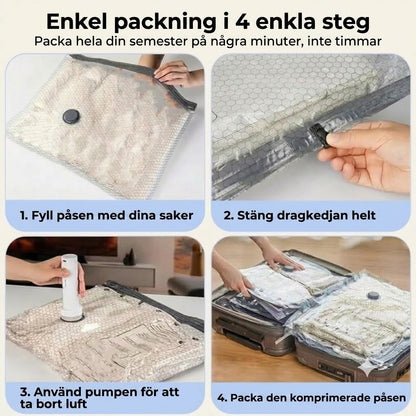 Enkel packning i 4 enkla steg

Packa hela din semester på några minuter, inte timmar

1. Fyll påsen med dina saker

2. Stäng dragkedjan helt

3. Använd pumpen för att ta bort luft

4. Packa den komprimerade påsen